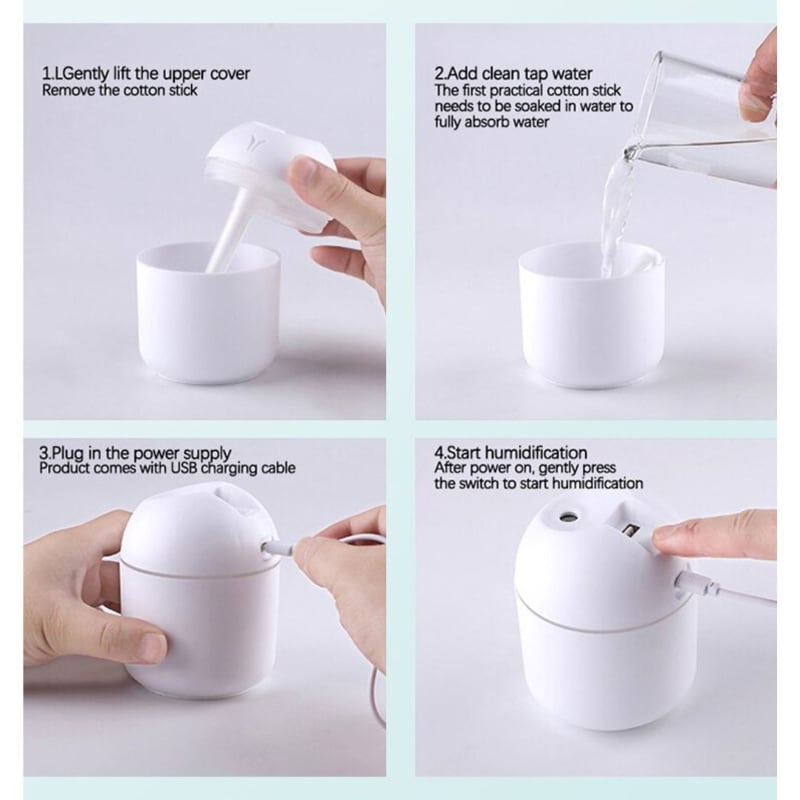 1.LGently lift the upper cover
Remove the cotton stick

2.Add clean tap water
The first practical cotton stick needs to be soaked in water to fully absorb water

3.Plug in the power supply
Product comes with USB charging cable

4.Start humidification
After power on, gently press the switch to start humidification